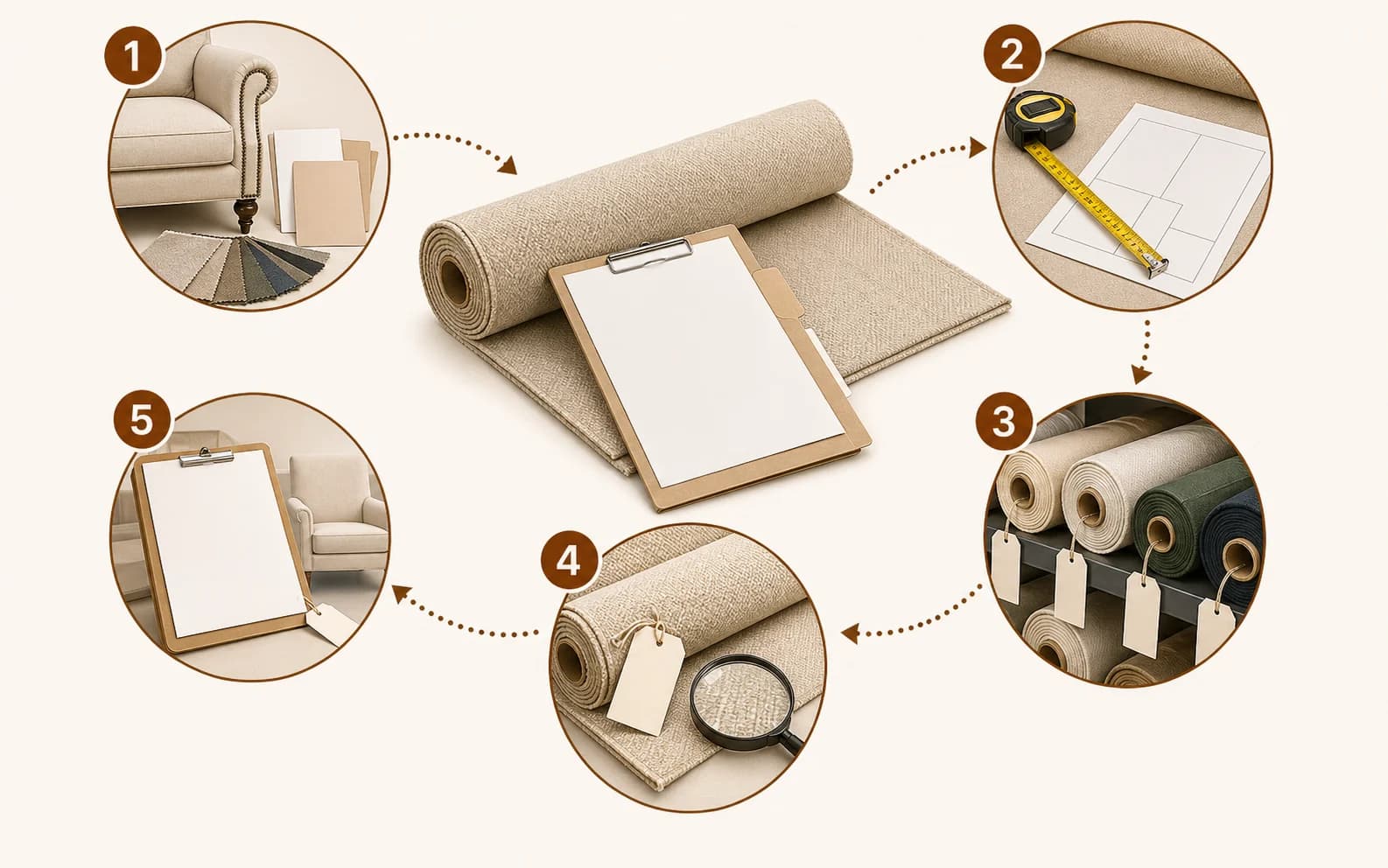 1

2

3

4

5